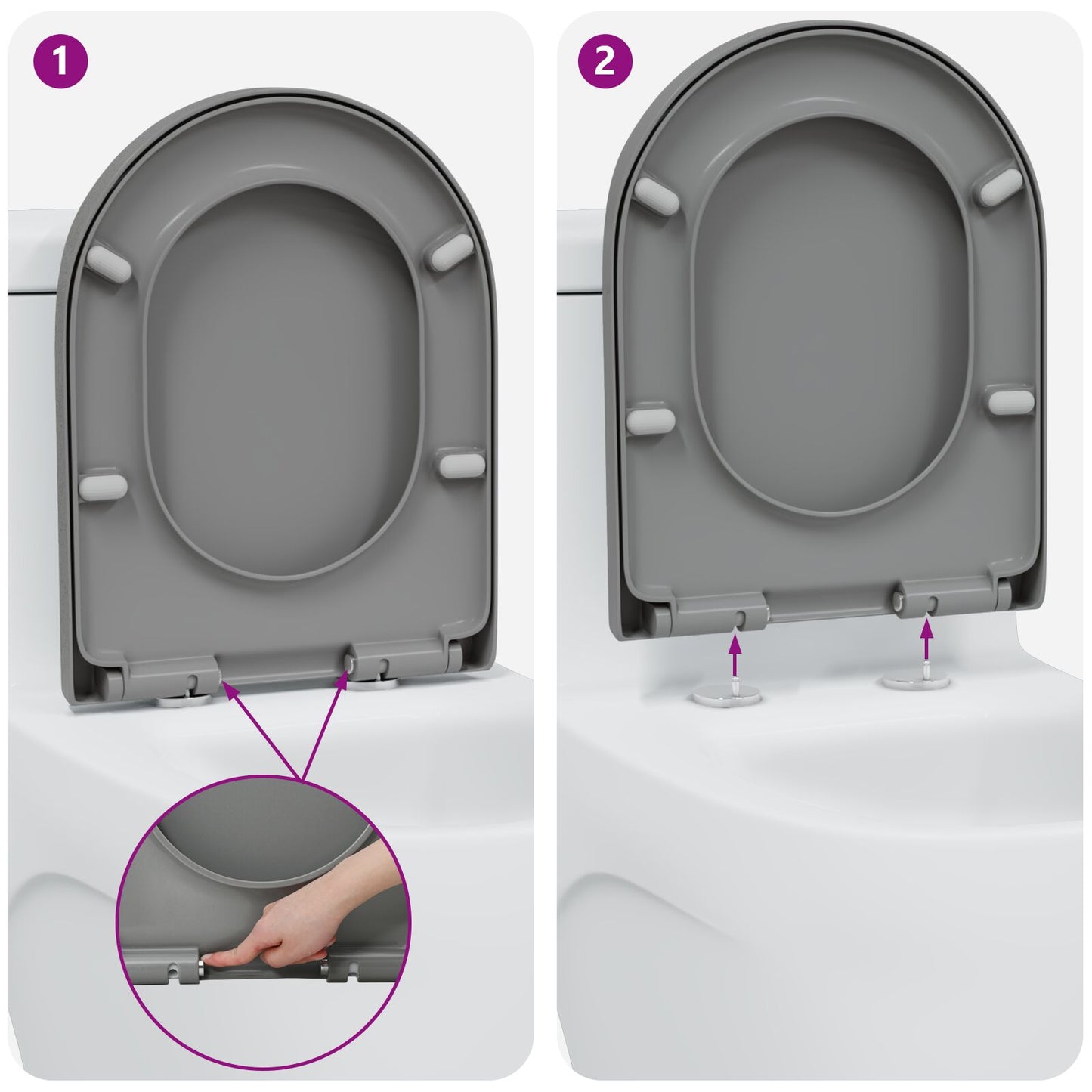 1

2